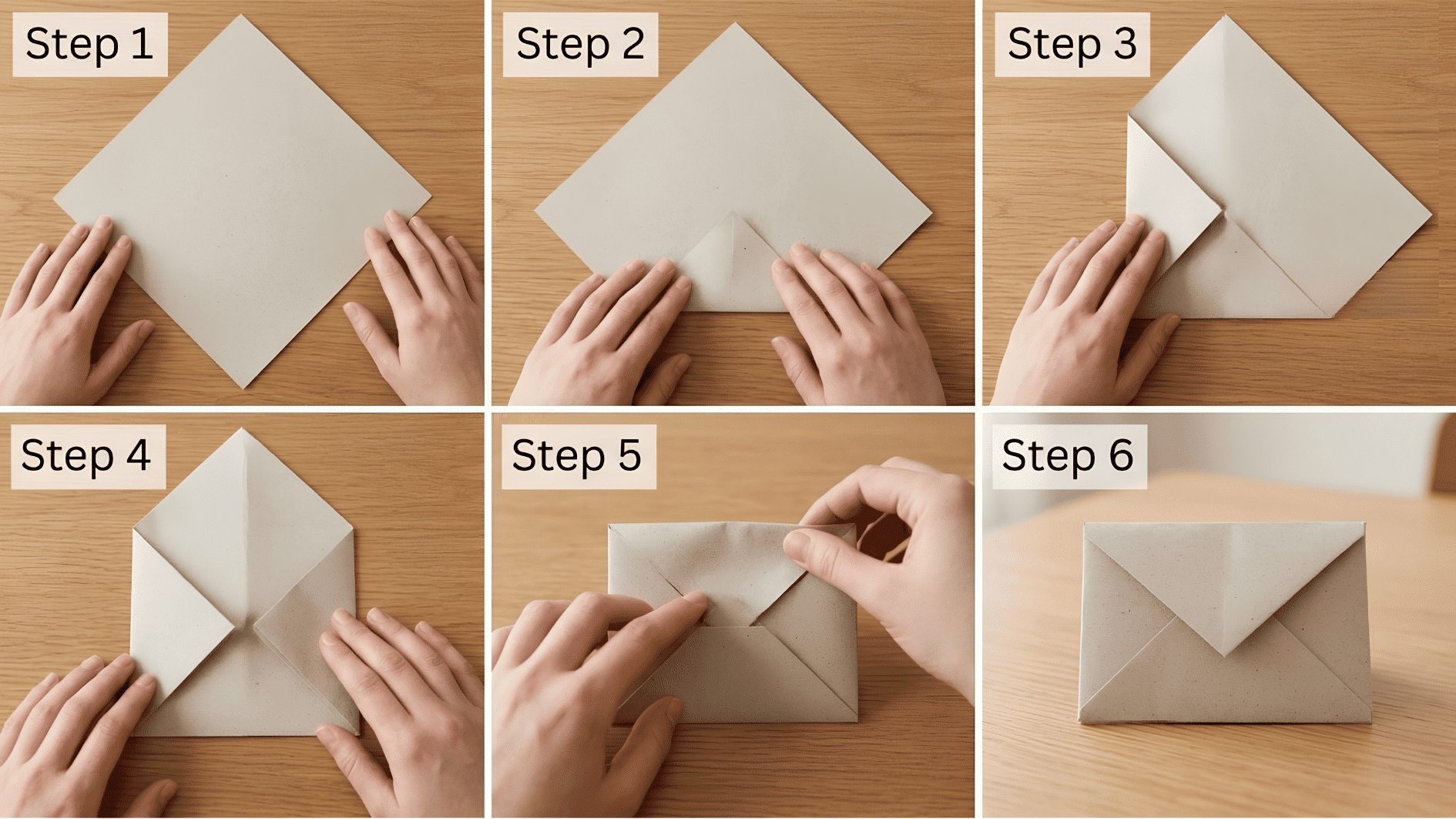 Step 1

Step 2

Step 3

Step 4

Step 5

Step 6